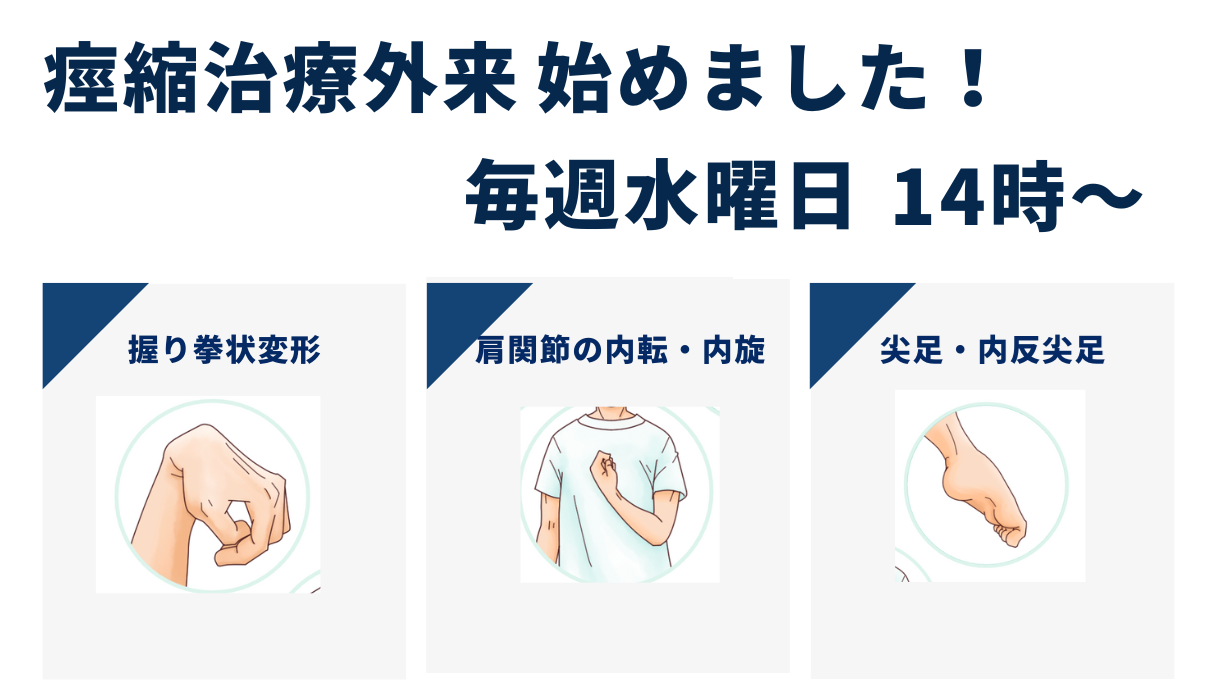 痙縮治療外来 始めました！

毎週水曜日 14時〜

握り拳状変形

肩関節の内転・内旋

尖足・内反尖足